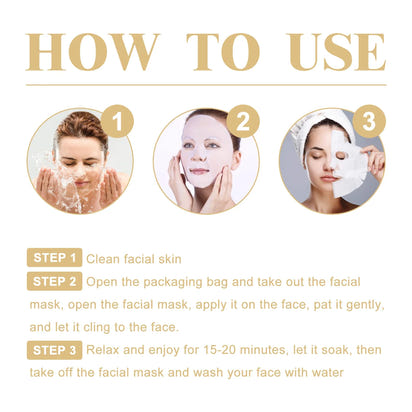 HOW TO USE

1

2

3

STEP 1 Clean facial skin

STEP 2 Open the packaging bag and take out the facial mask, open the facial mask, apply it on the face, pat it gently, and let it cling to the face.

STEP 3 Relax and enjoy for 15-20 minutes, let it soak, then take off the facial mask and wash your face with water