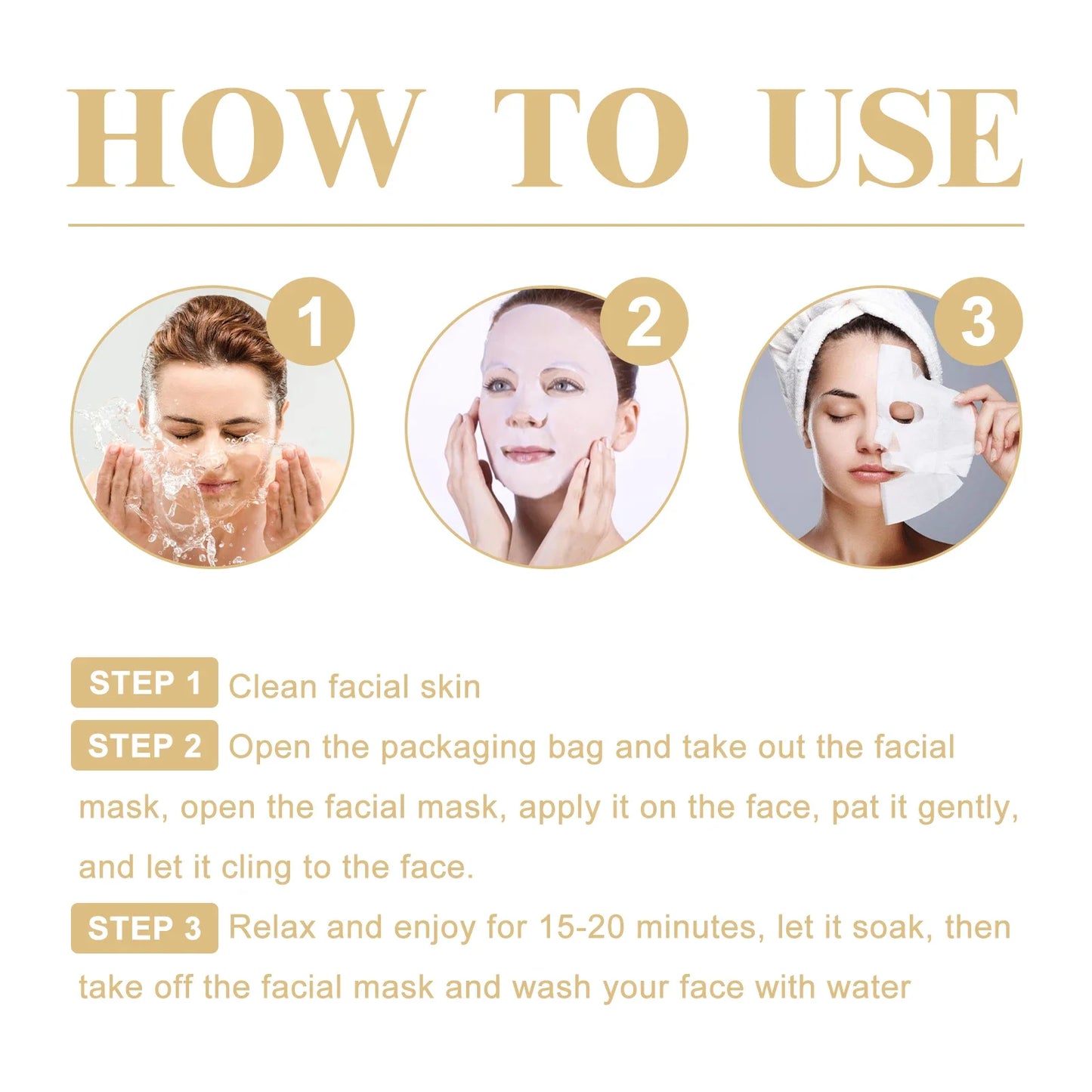 HOW TO USE

1

2

3

STEP 1 Clean facial skin

STEP 2 Open the packaging bag and take out the facial mask, open the facial mask, apply it on the face, pat it gently, and let it cling to the face.

STEP 3 Relax and enjoy for 15-20 minutes, let it soak, then take off the facial mask and wash your face with water